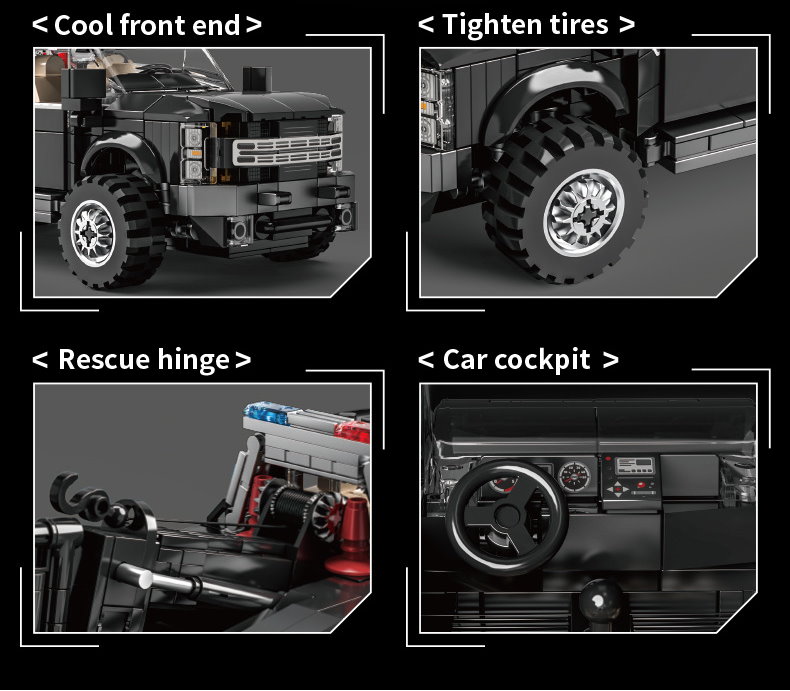 < Cool front end >

< Tighten tires >

< Rescue hinge >

< Car cockpit >