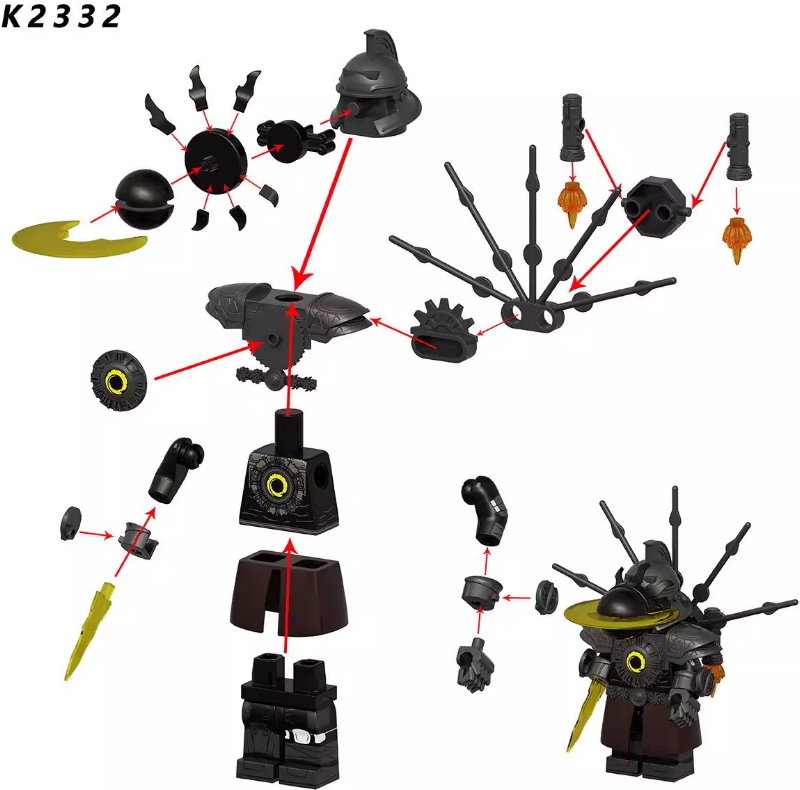 K2332